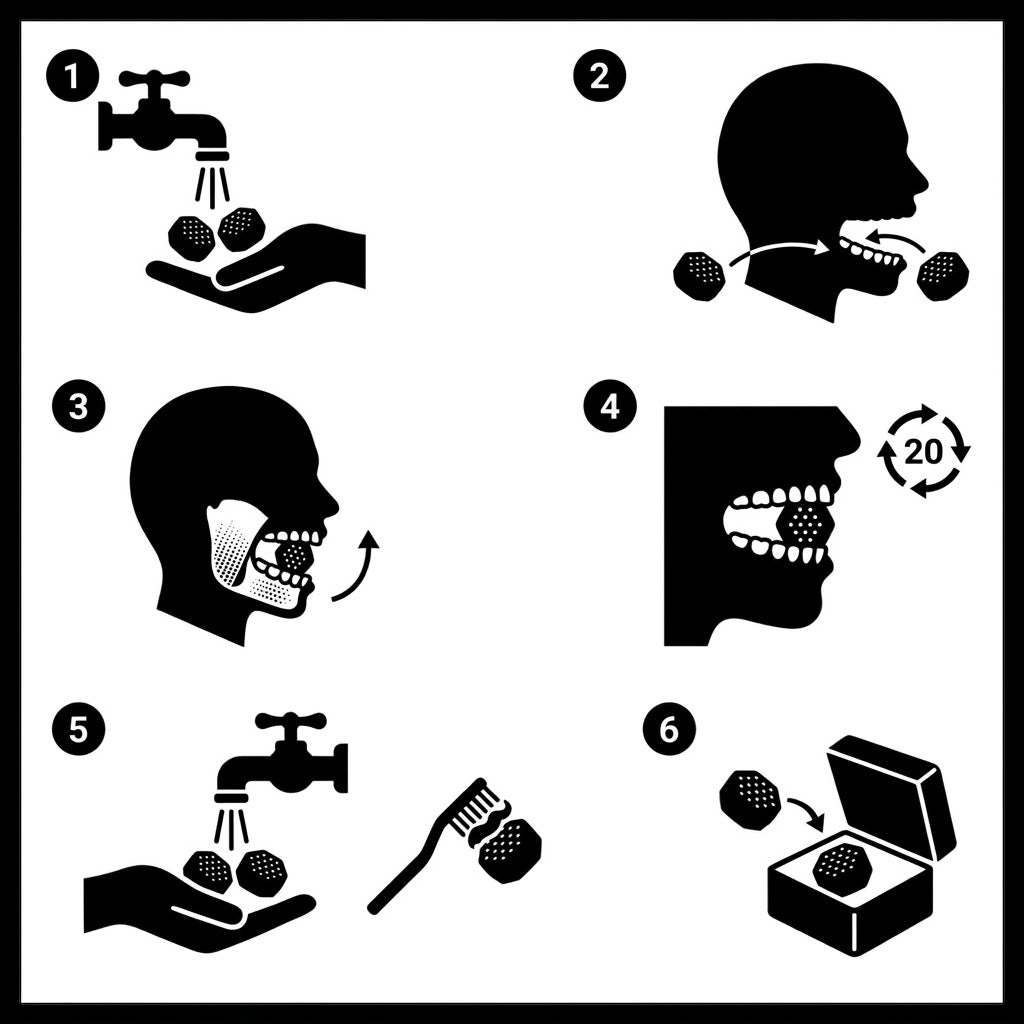 1

2

3

4

20

5

6